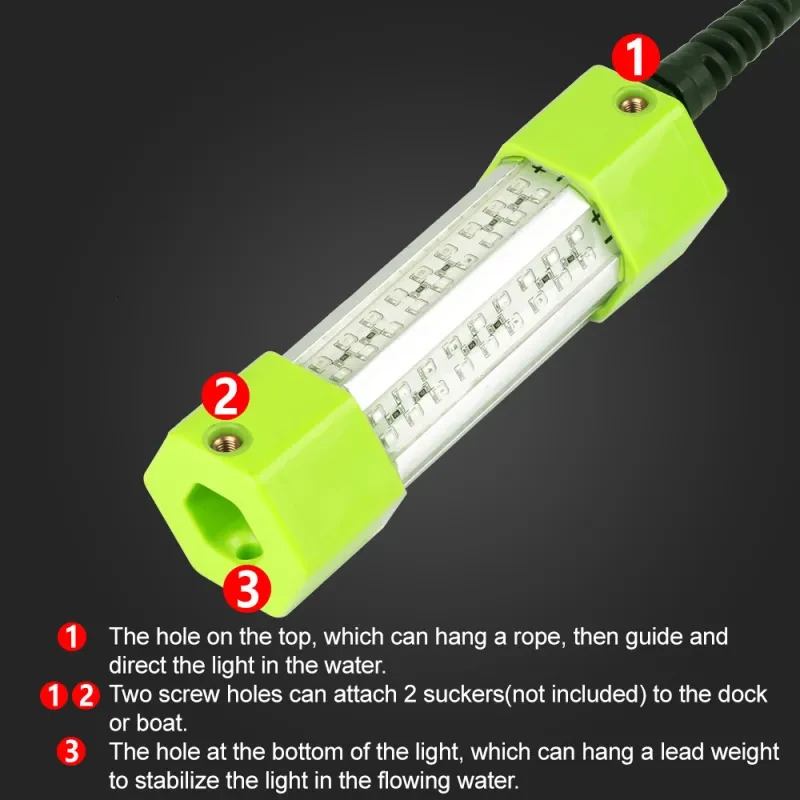 1

2

3

1 The hole on the top, which can hang a rope, then guide and direct the light in the water.

1 2 Two screw holes can attach 2 suckers(not included) to the dock or boat.

3 The hole at the bottom of the light, which can hang a lead weight to stabilize the light in the flowing water.