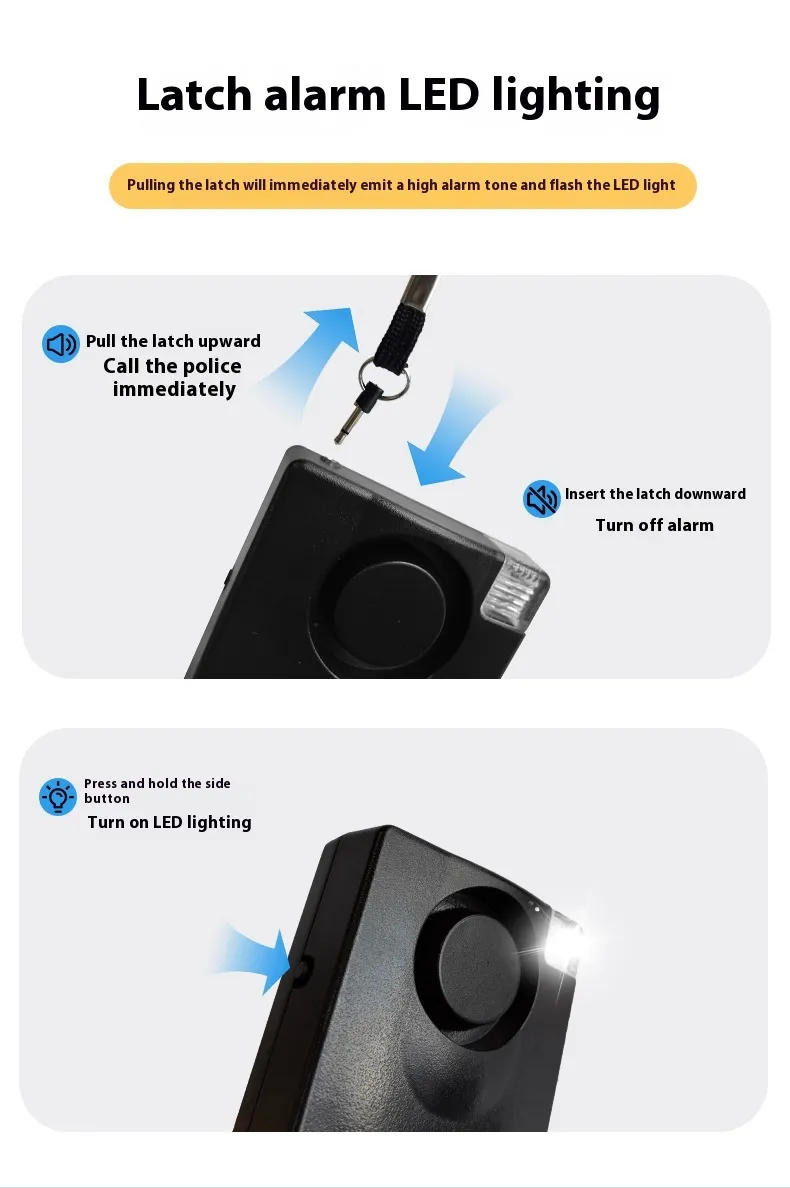 Latch alarm LED lighting

Pulling the latch will immediately emit a high alarm tone and flash the LED light

Pull the latch upward
Call the police immediately

Insert the latch downward
Turn off alarm

Press and hold the side button
Turn on LED lighting