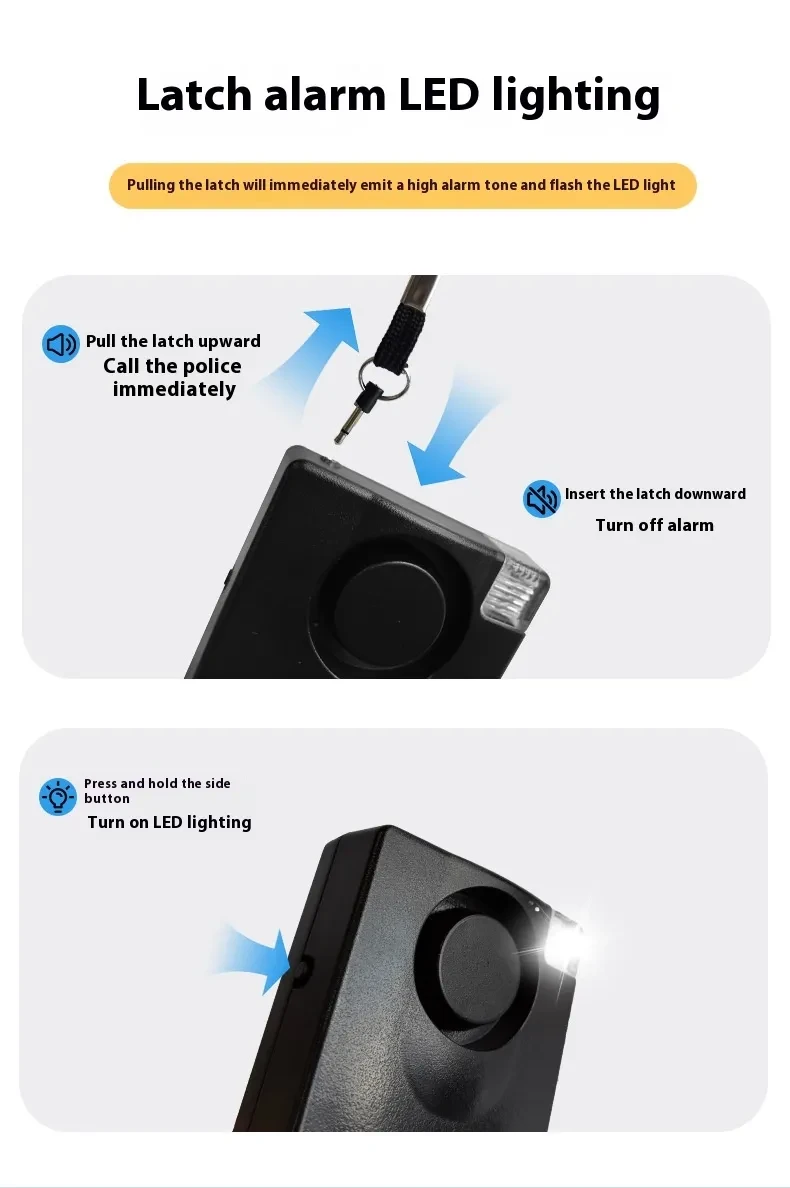 Latch alarm LED lighting

Pulling the latch will immediately emit a high alarm tone and flash the LED light

Pull the latch upward
Call the police immediately

Insert the latch downward
Turn off alarm

Press and hold the side button
Turn on LED lighting