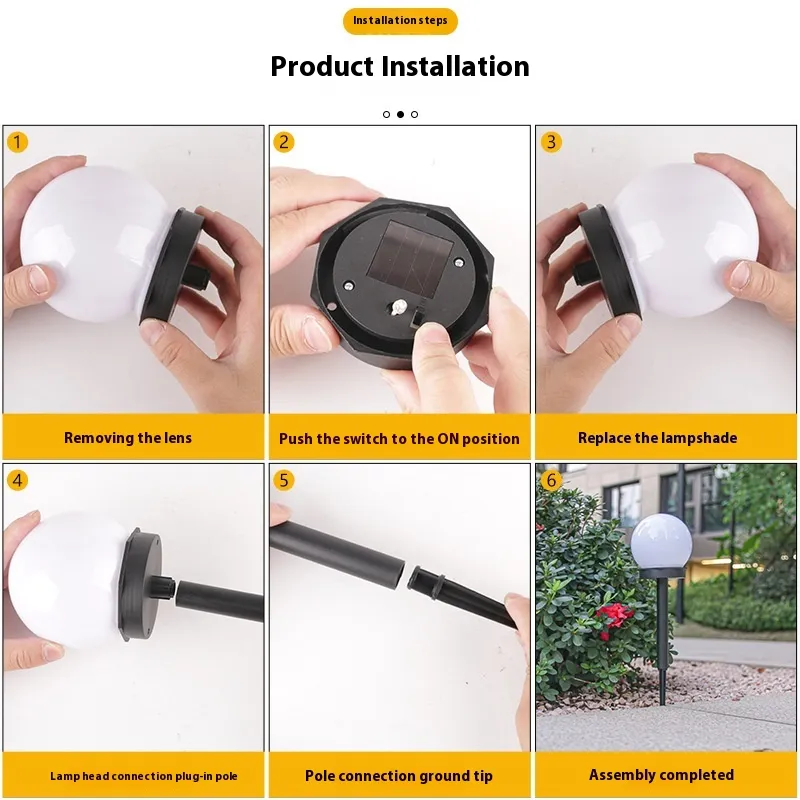 Installation steps

Product Installation

1

Removing the lens

2

Push the switch to the ON position

3

Replace the lampshade

4

Lamp head connection plug-in pole

5

Pole connection ground tip

6

Assembly completed