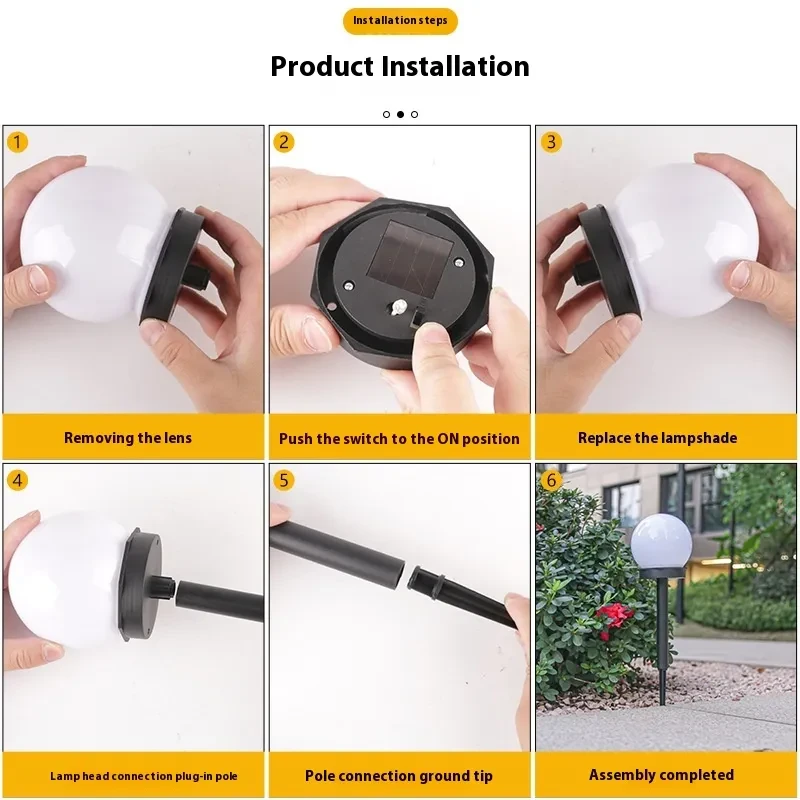 Installation steps

Product Installation

1

Removing the lens

2

Push the switch to the ON position

3

Replace the lampshade

4

Lamp head connection plug-in pole

5

Pole connection ground tip

6

Assembly completed