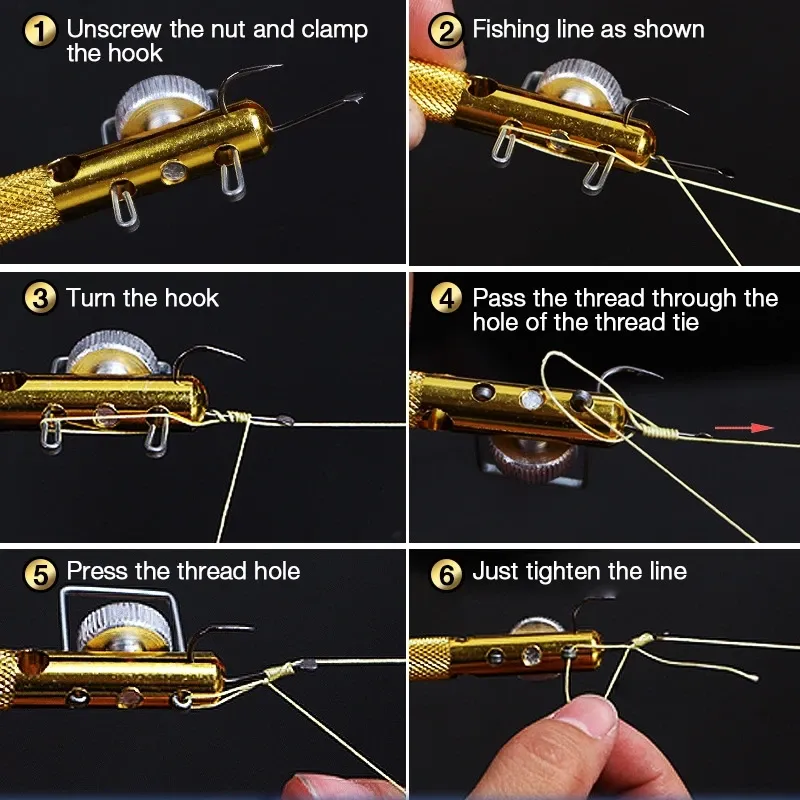 1 Unscrew the nut and clamp the hook

2 Fishing line as shown

3 Turn the hook

4 Pass the thread through the hole of the thread tie

5 Press the thread hole

6 Just tighten the line