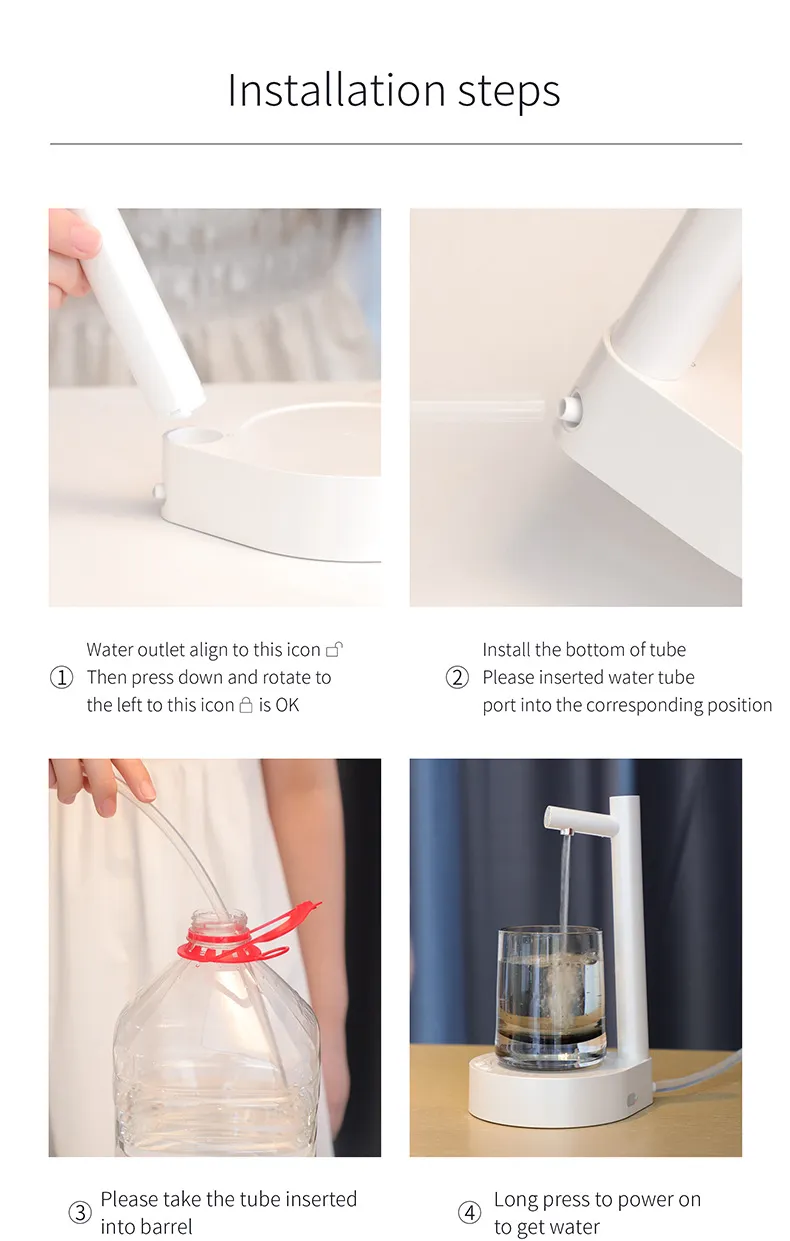 Installation steps

① Water outlet align to this icon 🔓
Then press down and rotate to the left to this icon 🔒 is OK

② Install the bottom of tube
Please inserted water tube port into the corresponding position

③ Please take the tube inserted into barrel

④ Long press to power on to get water